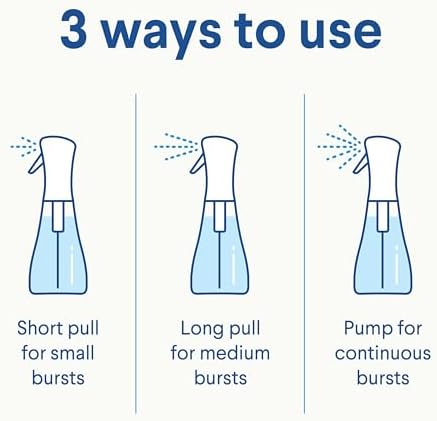 3 ways to use

Short pull for small bursts

Long pull for medium bursts

Pump for continuous bursts