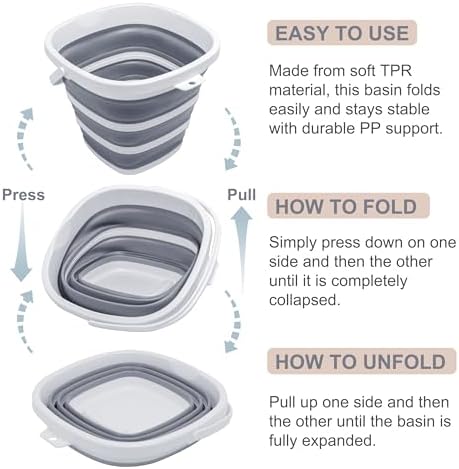 Press

Pull

EASY TO USE

Made from soft TPR material, this basin folds easily and stays stable with durable PP support.

HOW TO FOLD

Simply press down on one side and then the other until it is completely collapsed.

HOW TO UNFOLD

Pull up one side and then the other until the basin is fully expanded.