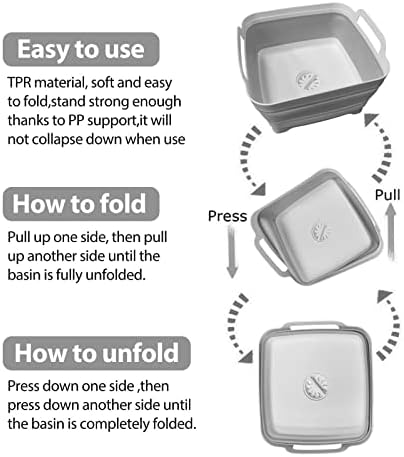 Easy to use

TPR material, soft and easy to fold,stand strong enough thanks to PP support,it will not collapse down when use

How to fold

Pull up one side, then pull up another side until the basin is fully unfolded.

How to unfold

Press down one side ,then press down another side until the basin is completely folded.

Press

Pull