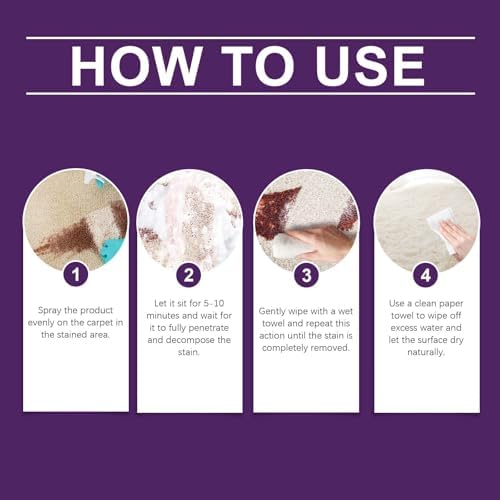 HOW TO USE

1

Spray the product evenly on the carpet in the stained area.

2

Let it sit for 5-10 minutes and wait for it to fully penetrate and decompose the stain.

3

Gently wipe with a wet towel and repeat this action until the stain is completely removed.

4

Use a clean paper towel to wipe off excess water and let the surface dry naturally.