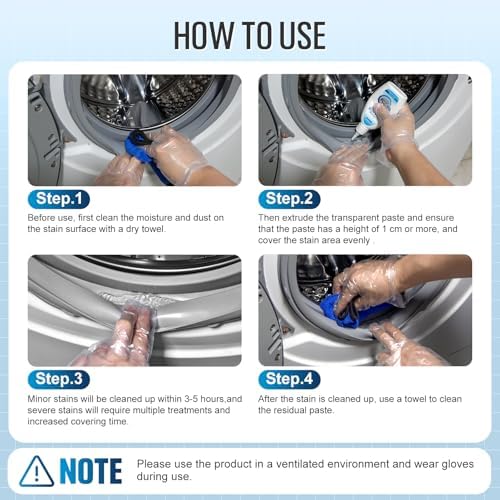 HOW TO USE

Step.1

Before use, first clean the moisture and dust on the stain surface with a dry towel.

Step.2

Then extrude the transparent paste and ensure that the paste has a height of 1 cm or more, and cover the stain area evenly .

Step.3

Minor stains will be cleaned up within 3-5 hours,and severe stains will require multiple treatments and increased covering time.

Step.4

After the stain is cleaned up, use a towel to clean the residual paste.

NOTE

Please use the product in a ventilated environment and wear gloves during use.