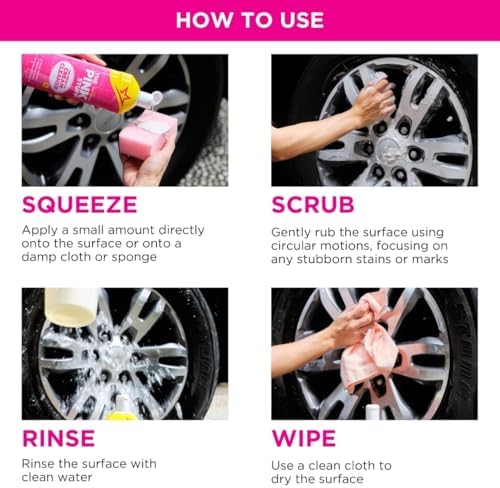 HOW TO USE

THE PINK STUFF
CREAM CLEANER

SQUEEZE

Apply a small amount directly onto the surface or onto a damp cloth or sponge

SCRUB

Gently rub the surface using circular motions, focusing on any stubborn stains or marks

RINSE

Rinse the surface with clean water

WIPE

Use a clean cloth to dry the surface