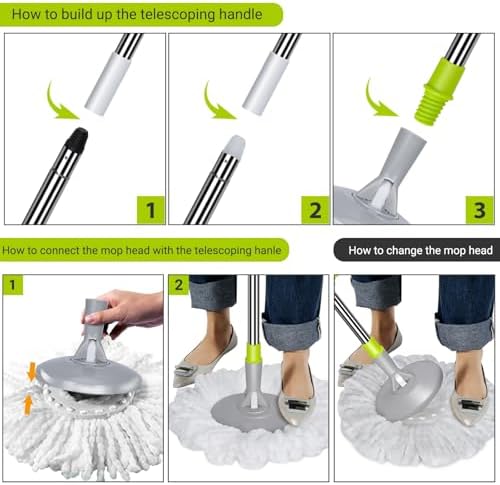 How to build up the telescoping handle

1

2

3

How to connect the mop head with the telescoping hanle

How to change the mop head

1

2