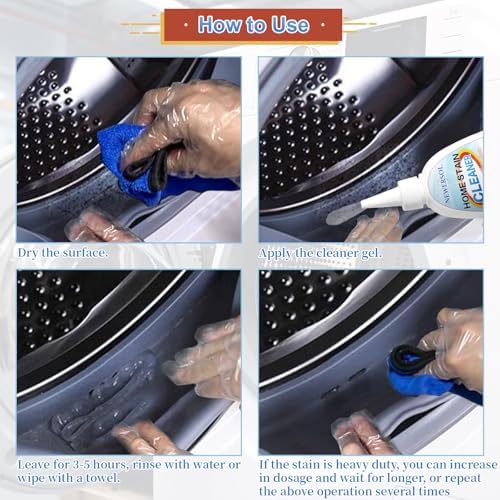 How to Use

NEWERSOL
HOME STAIN
CLEANER

Dry the surface.

Apply the cleaner gel.

Leave for 3-5 hours, rinse with water or wipe with a towel.

If the stain is heavy duty, you can increase in dosage and wait for longer, or repeat the above operation several times