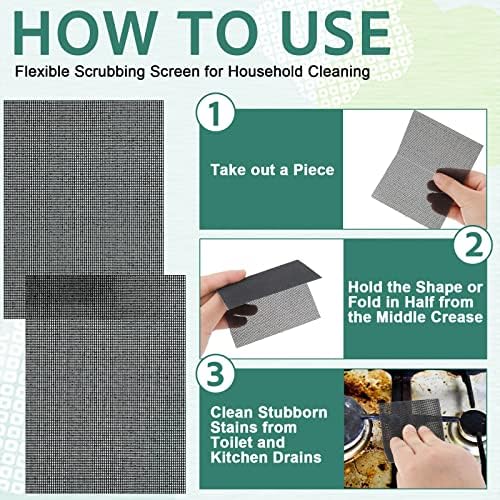 HOW TO USE

Flexible Scrubbing Screen for Household Cleaning

1

Take out a Piece

2

Hold the Shape or Fold in Half from the Middle Crease

3

Clean Stubborn Stains from Toilet and Kitchen Drains