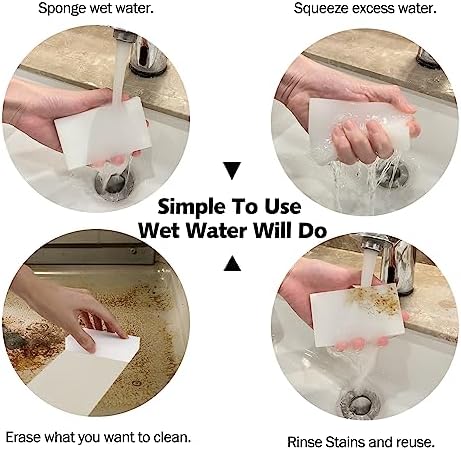 Sponge wet water.

Squeeze excess water.

Simple To Use
Wet Water Will Do

Erase what you want to clean.

Rinse Stains and reuse.