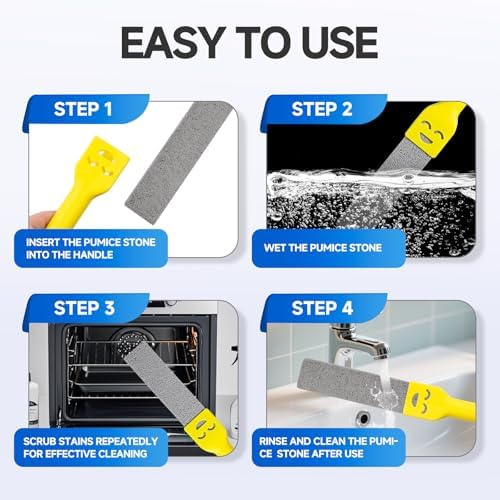 EASY TO USE

STEP 1

INSERT THE PUMICE STONE INTO THE HANDLE

STEP 2

WET THE PUMICE STONE

STEP 3

SCRUB STAINS REPEATEDLY FOR EFFECTIVE CLEANING

STEP 4

RINSE AND CLEAN THE PUMICE STONE AFTER USE