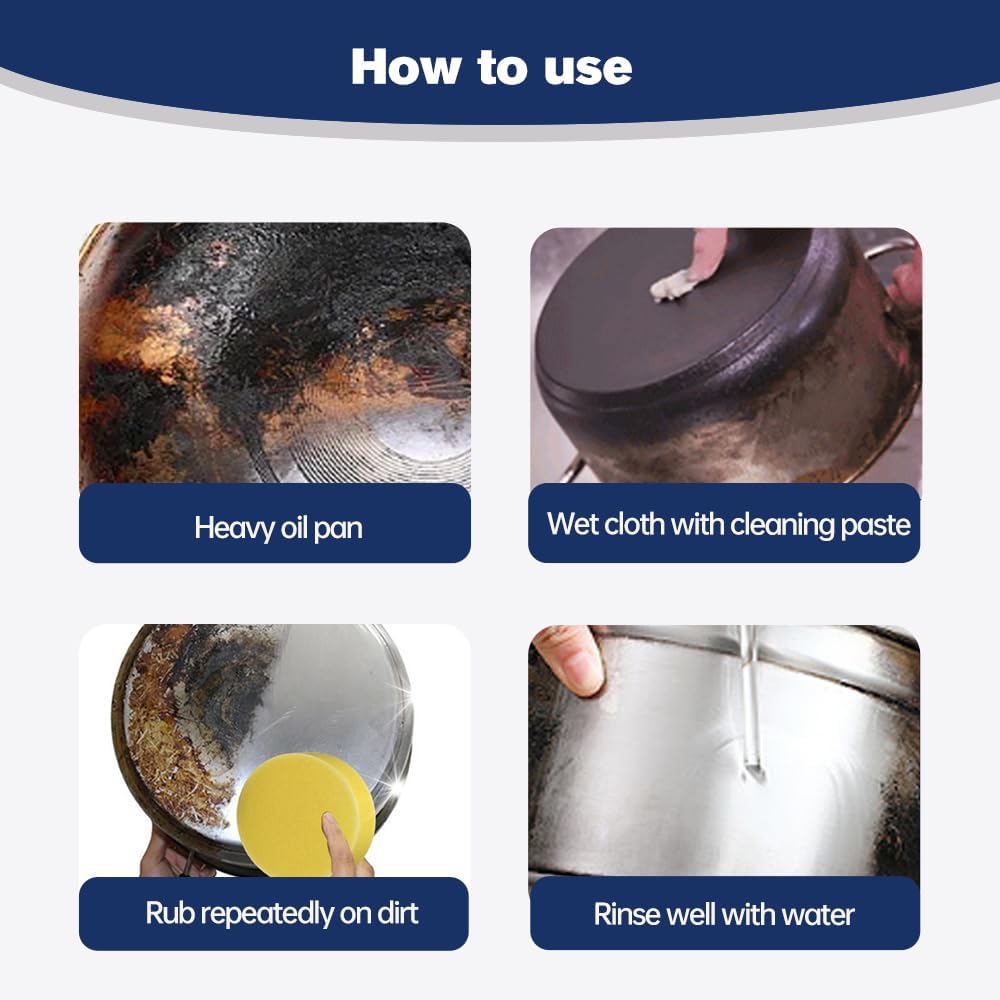 How to use

Heavy oil pan

Wet cloth with cleaning paste

Rub repeatedly on dirt

Rinse well with water