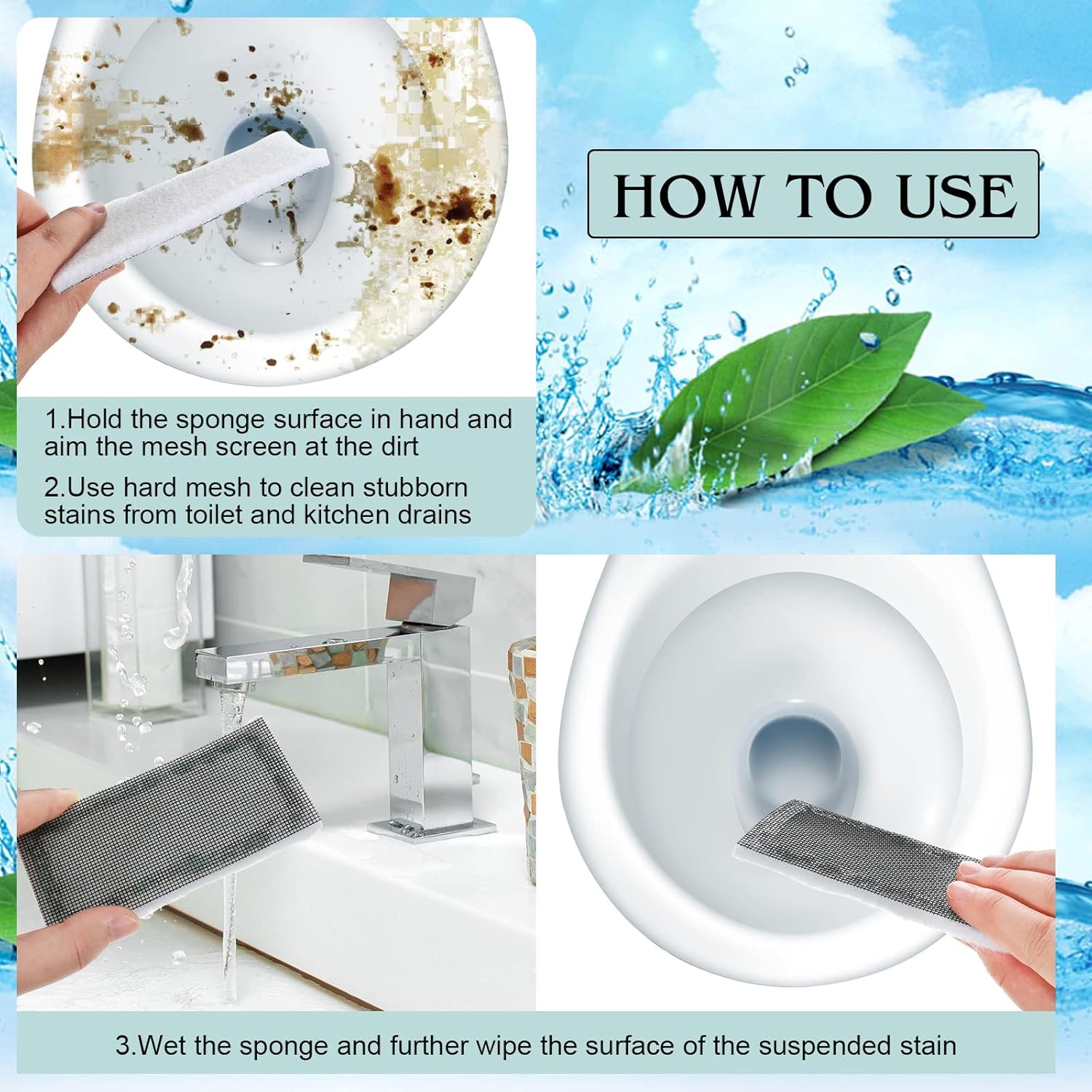 HOW TO USE

1.Hold the sponge surface in hand and aim the mesh screen at the dirt

2.Use hard mesh to clean stubborn stains from toilet and kitchen drains

3.Wet the sponge and further wipe the surface of the suspended stain