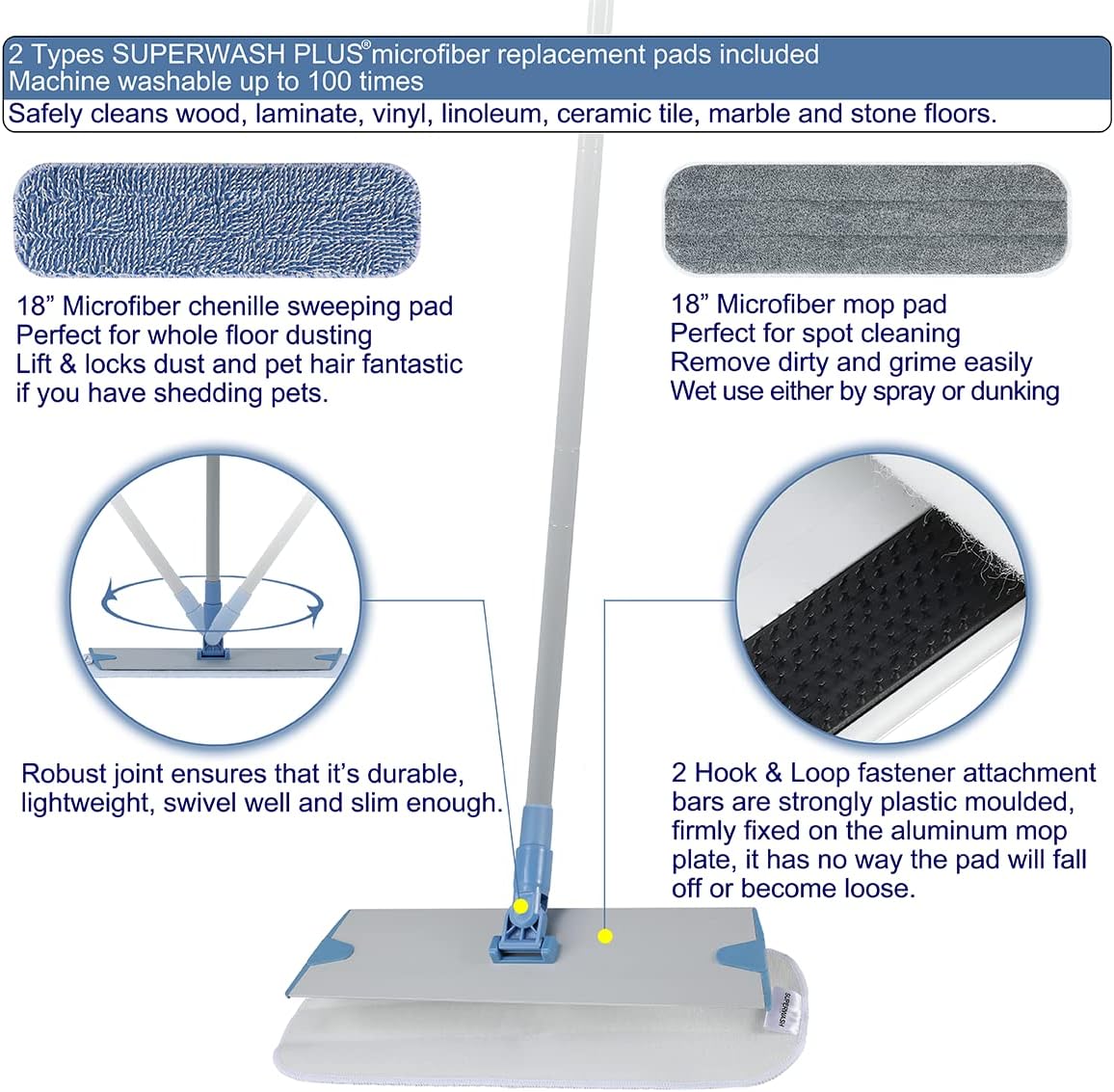 2 Types SUPERWASH PLUS® microfiber replacement pads included
Machine washable up to 100 times
Safely cleans wood, laminate, vinyl, linoleum, ceramic tile, marble and stone floors.

18” Microfiber chenille sweeping pad
Perfect for whole floor dusting
Lift & locks dust and pet hair fantastic if you have shedding pets.

18” Microfiber mop pad
Perfect for spot cleaning
Remove dirty and grime easily
Wet use either by spray or dunking

Robust joint ensures that it’s durable, lightweight, swivel well and slim enough.

2 Hook & Loop fastener attachment bars are strongly plastic moulded, firmly fixed on the aluminum mop plate, it has no way the pad will fall off or become loose.

SUPERWASH