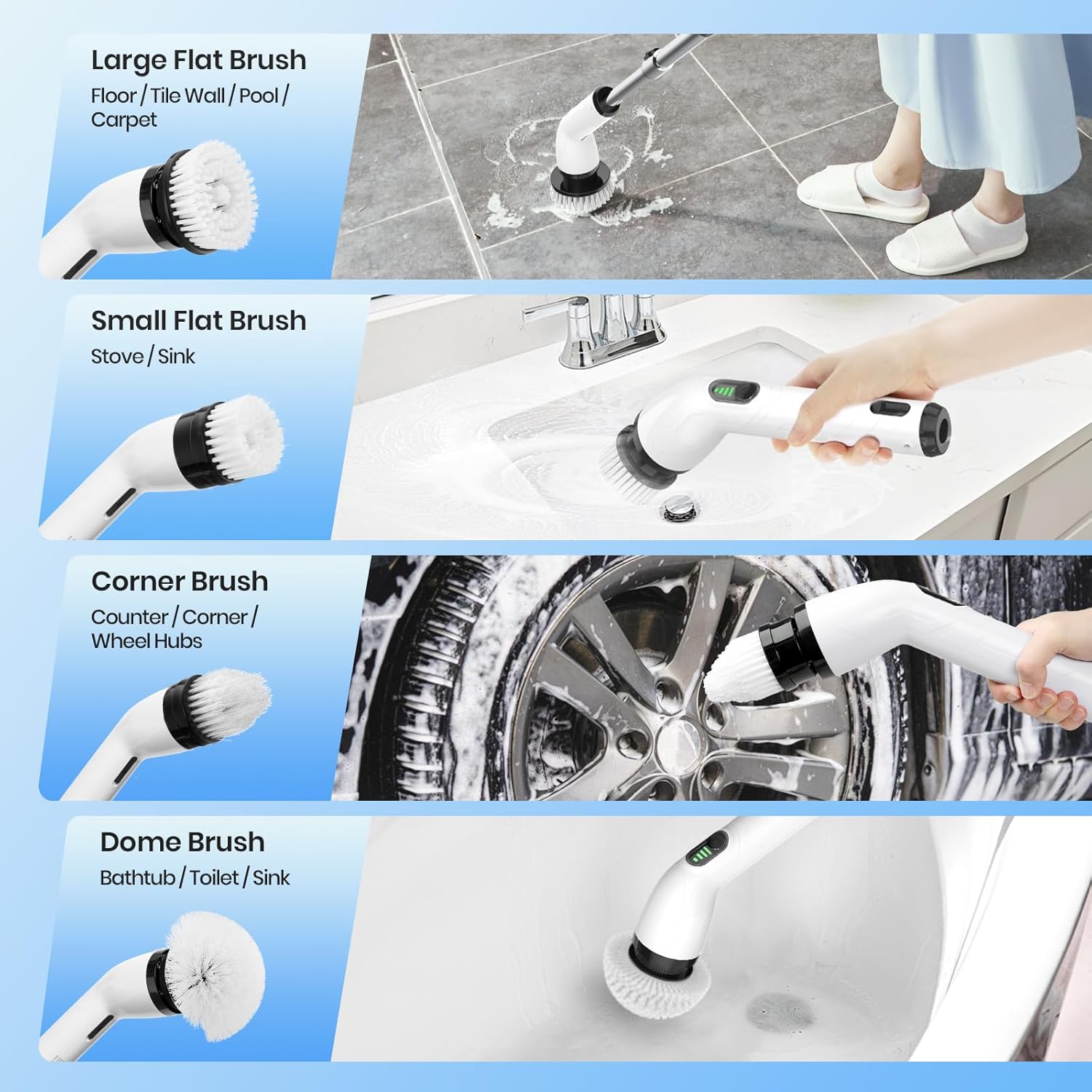 Large Flat Brush
Floor / Tile Wall / Pool / Carpet

Small Flat Brush
Stove / Sink

Corner Brush
Counter / Corner / Wheel Hubs

Dome Brush
Bathtub / Toilet / Sink