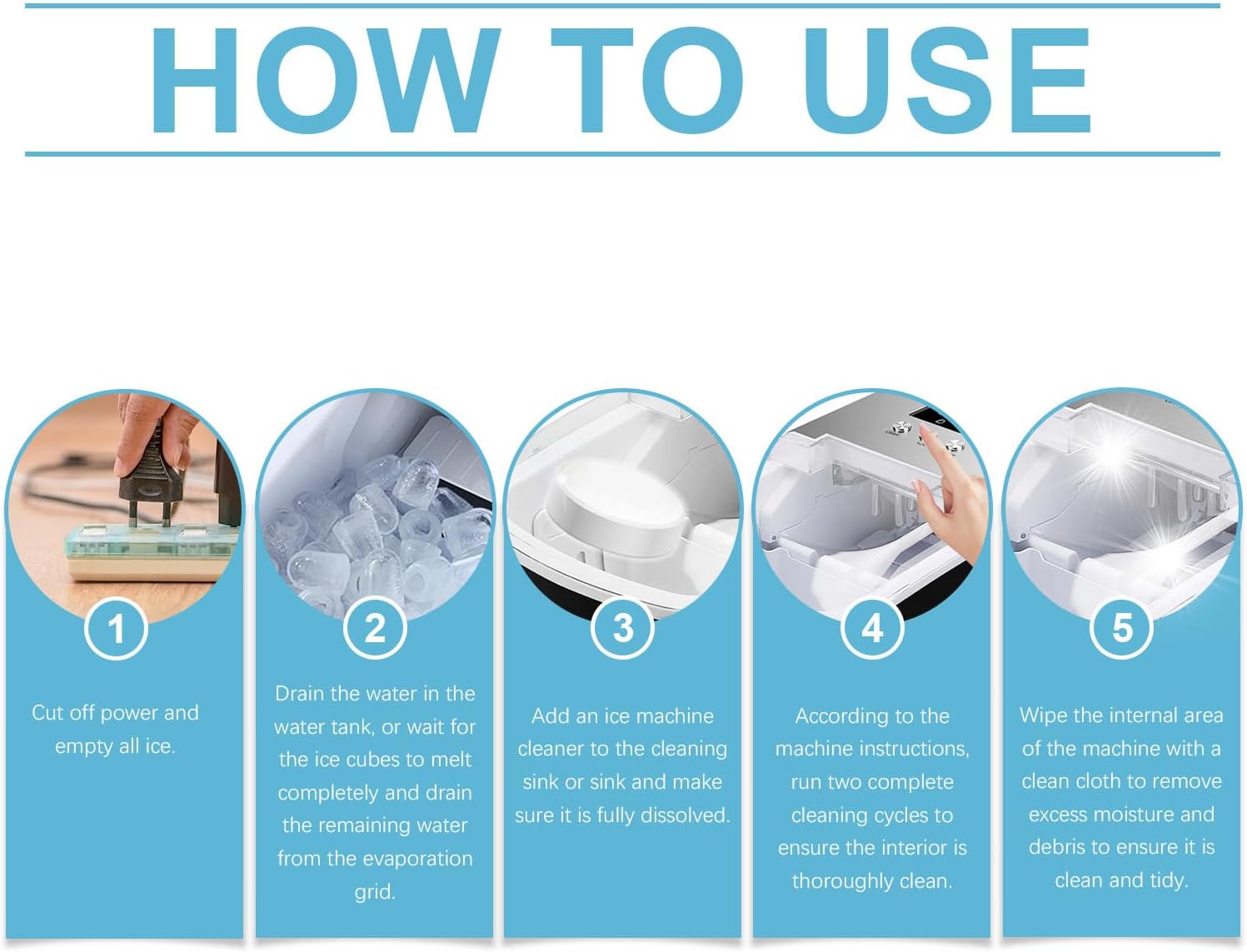 HOW TO USE

1

Cut off power and empty all ice.

2

Drain the water in the water tank, or wait for the ice cubes to melt completely and drain the remaining water from the evaporation grid.

3

Add an ice machine cleaner to the cleaning sink or sink and make sure it is fully dissolved.

4

According to the machine instructions, run two complete cleaning cycles to ensure the interior is thoroughly clean.

5

Wipe the internal area of the machine with a clean cloth to remove excess moisture and debris to ensure it is clean and tidy.