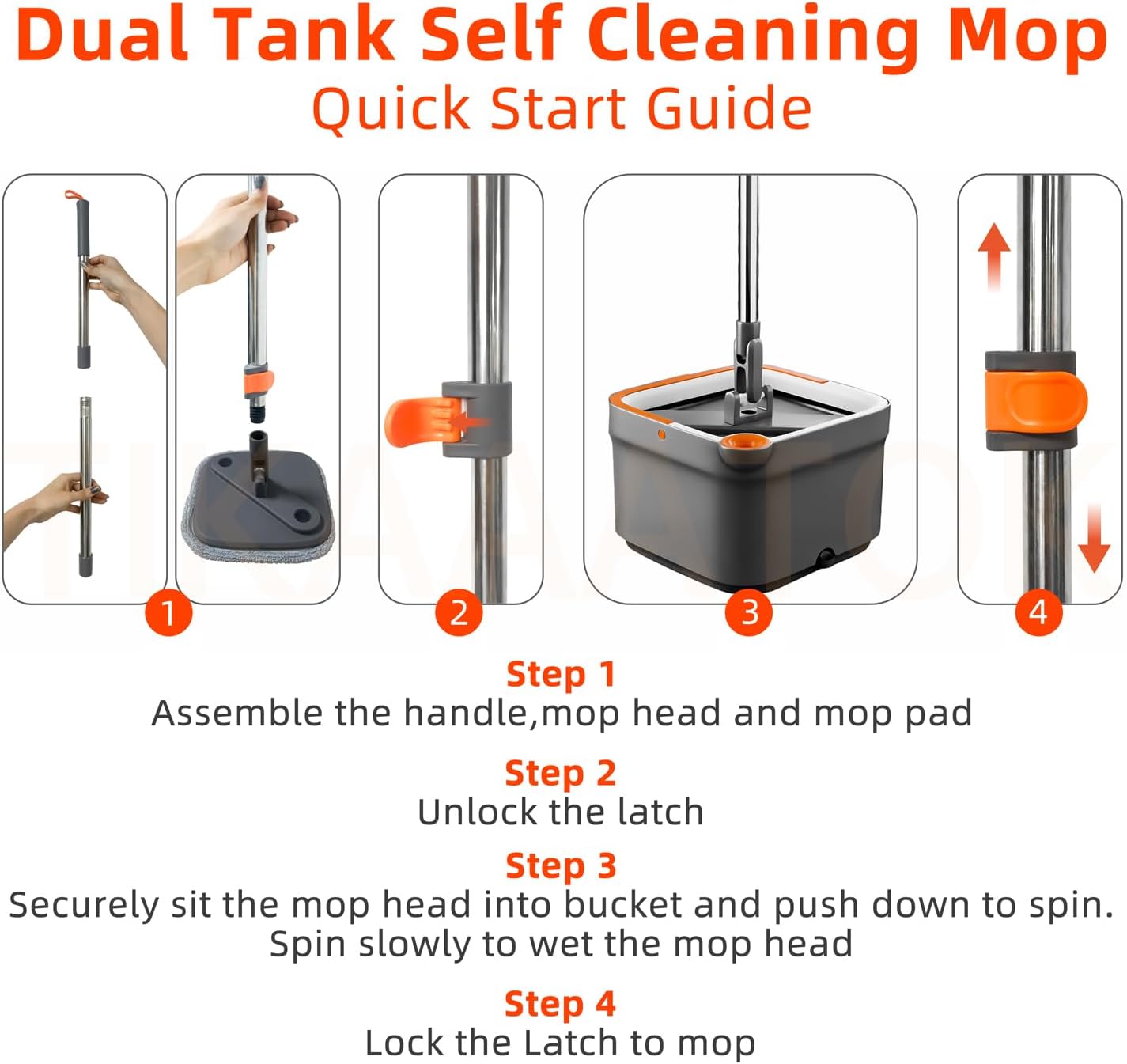 Dual Tank Self Cleaning Mop
Quick Start Guide

1

2

3

4

Step 1
Assemble the handle,mop head and mop pad

Step 2
Unlock the latch

Step 3
Securely sit the mop head into bucket and push down to spin. Spin slowly to wet the mop head

Step 4
Lock the Latch to mop