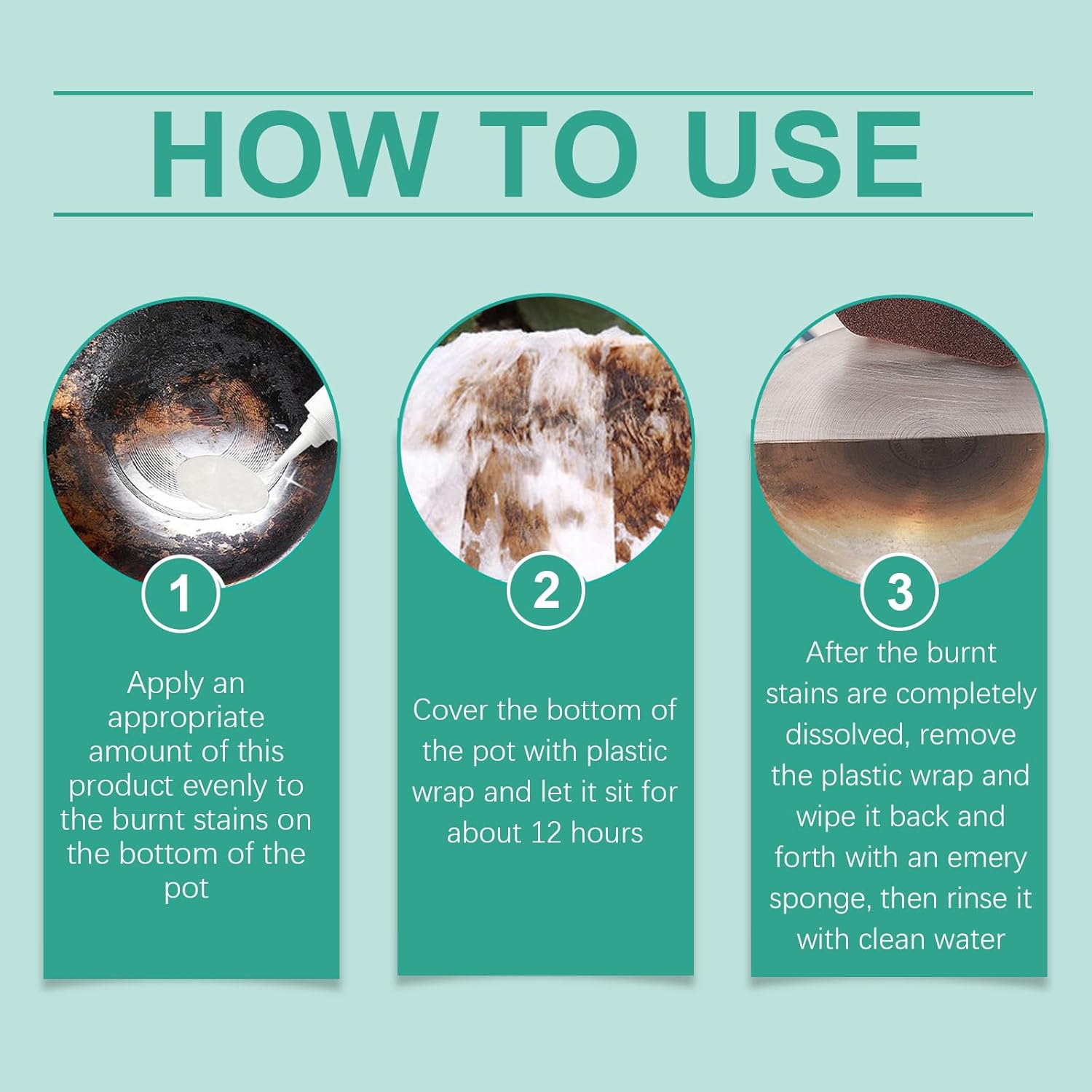 HOW TO USE

1

Apply an appropriate amount of this product evenly to the burnt stains on the bottom of the pot

2

Cover the bottom of the pot with plastic wrap and let it sit for about 12 hours

3

After the burnt stains are completely dissolved, remove the plastic wrap and wipe it back and forth with an emery sponge, then rinse it with clean water