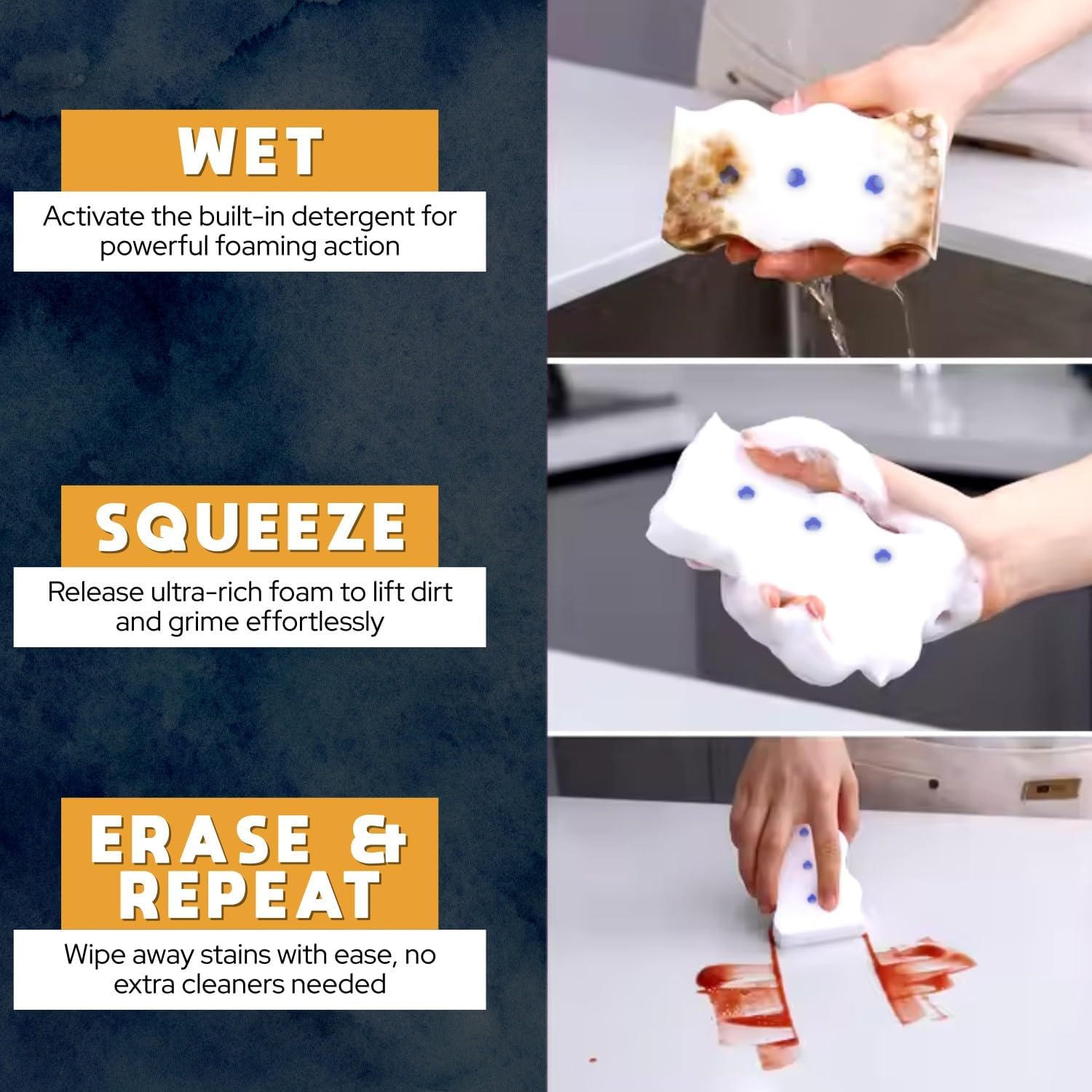 WET

Activate the built-in detergent for powerful foaming action

SQUEEZE

Release ultra-rich foam to lift dirt and grime effortlessly

ERASE & REPEAT

Wipe away stains with ease, no extra cleaners needed