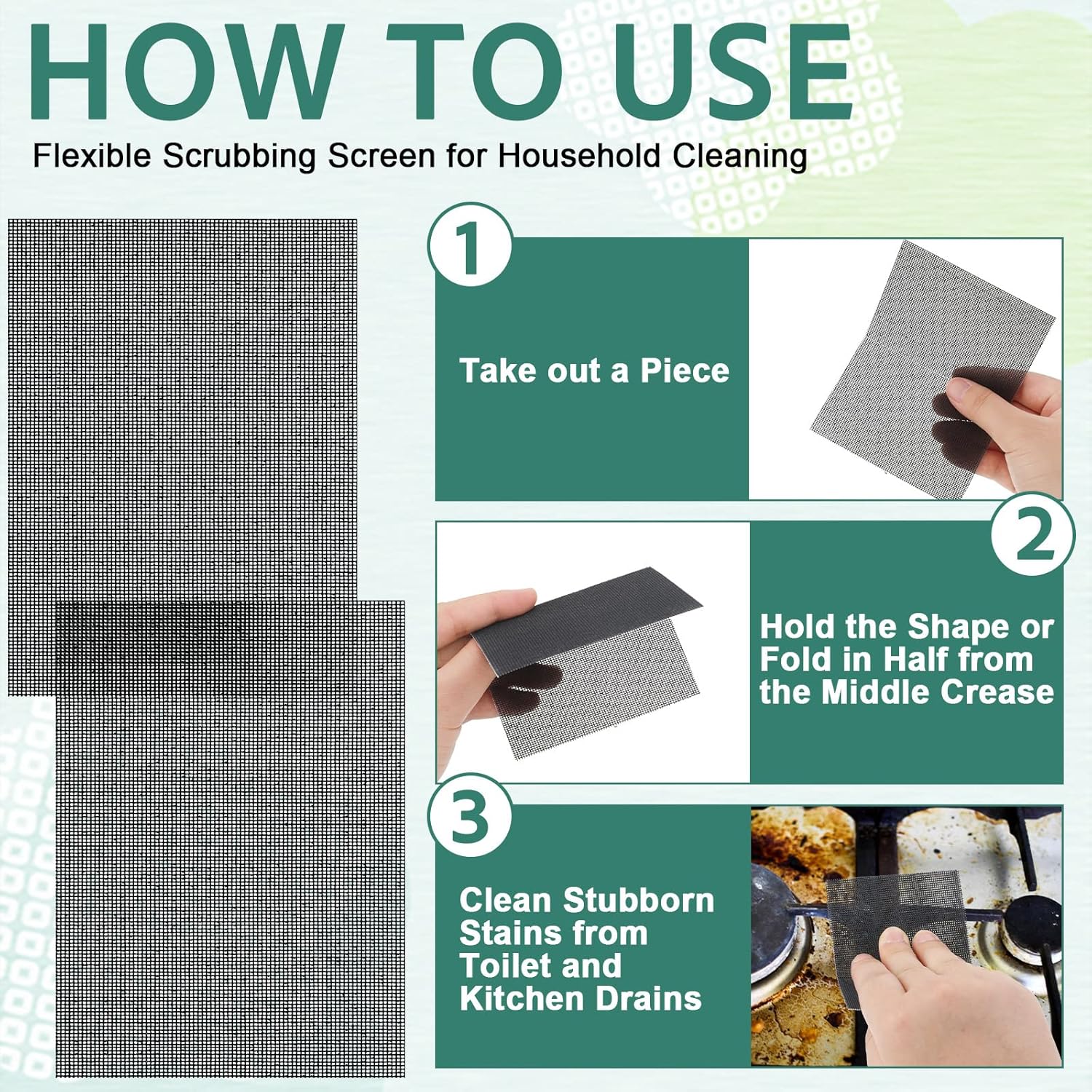 HOW TO USE

Flexible Scrubbing Screen for Household Cleaning

1

Take out a Piece

2

Hold the Shape or Fold in Half from the Middle Crease

3

Clean Stubborn Stains from Toilet and Kitchen Drains