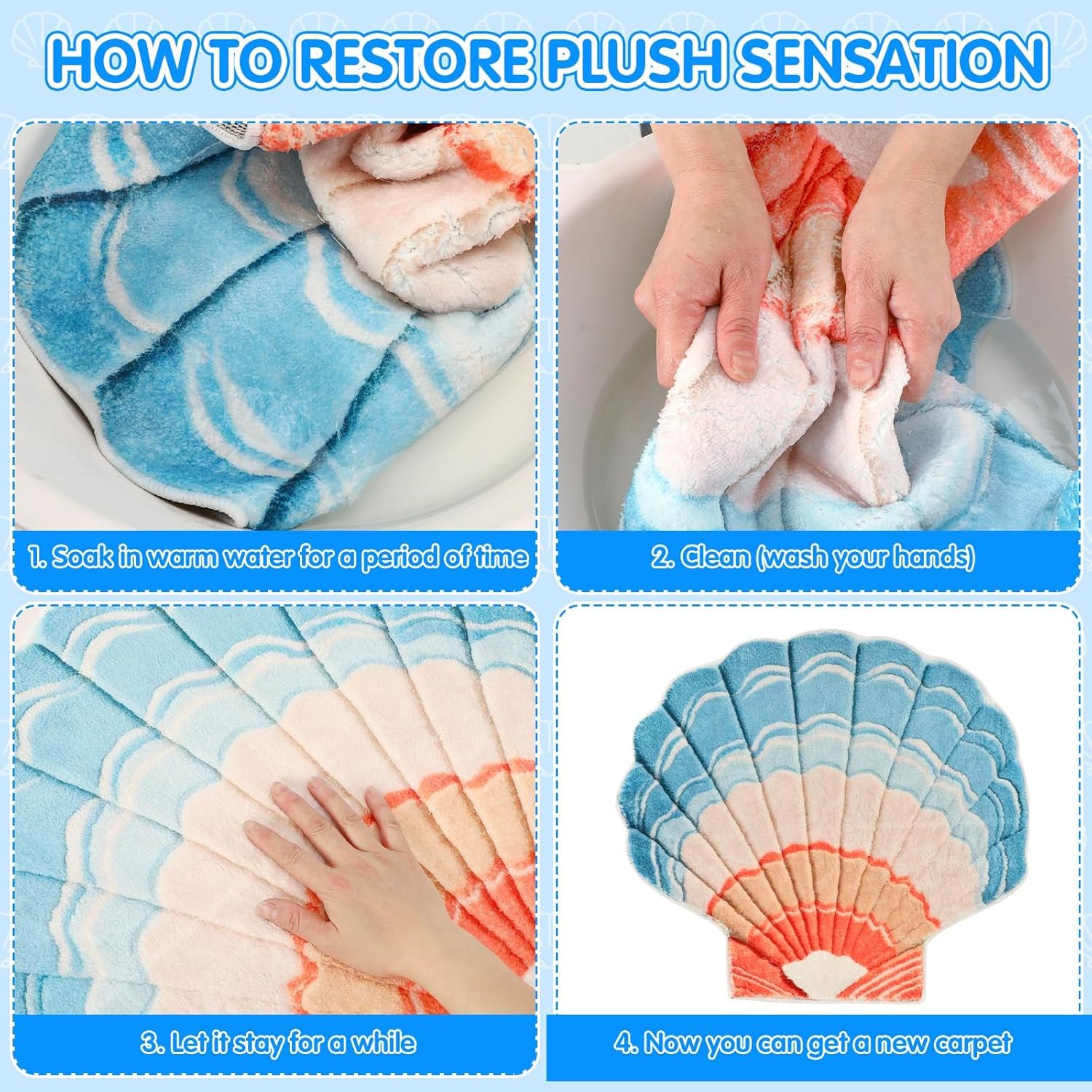 HOW TO RESTORE PLUSH SENSATION

1. Soak in warm water for a period of time

2. Clean (wash your hands)

3. Let it stay for a while

4. Now you can get a new carpet