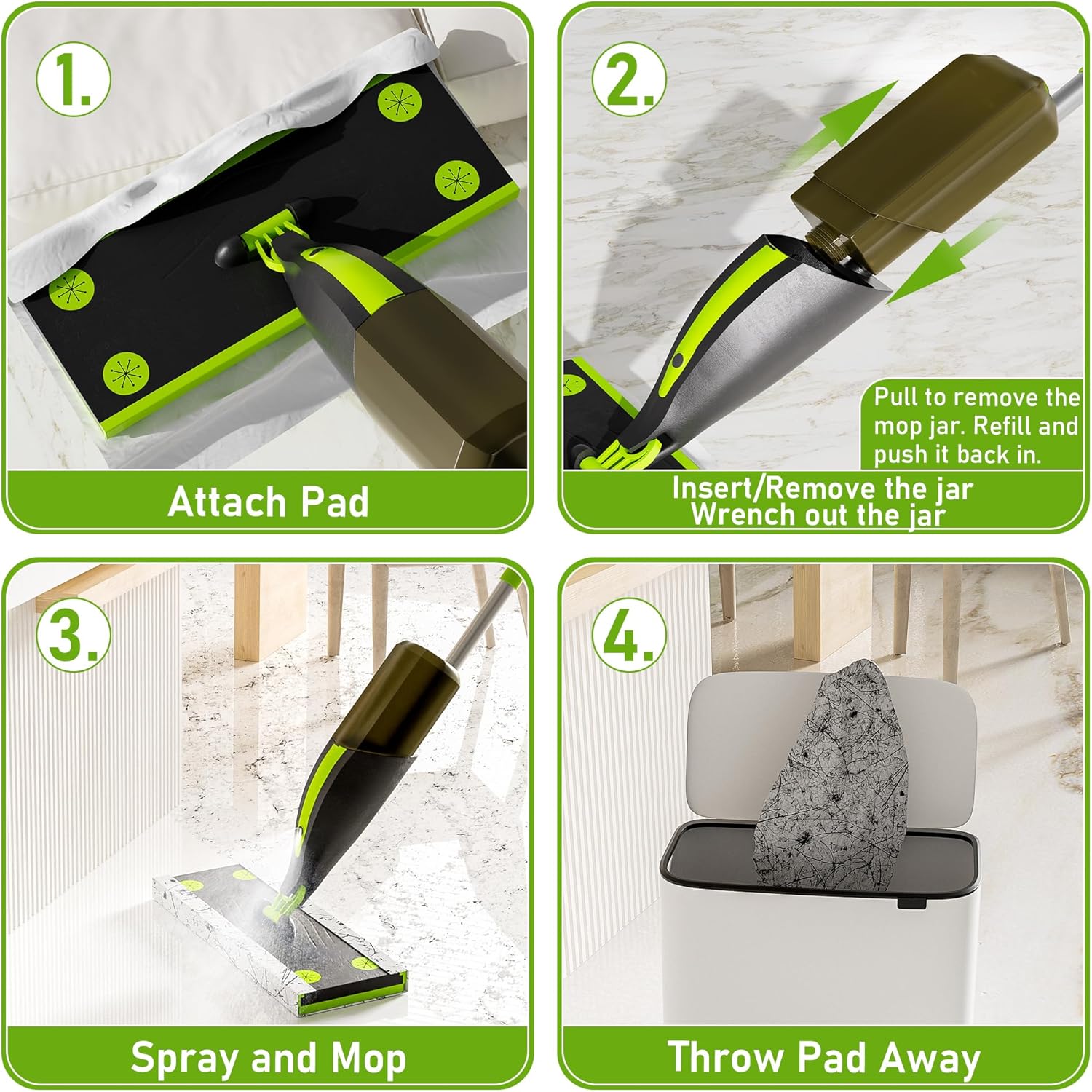 1.

Attach Pad

2.

Pull to remove the mop jar. Refill and push it back in.

Insert/Remove the jar
Wrench out the jar

3.

Spray and Mop

4.

Throw Pad Away